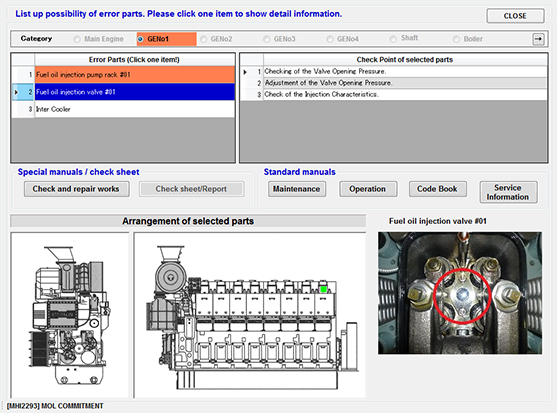 List up possibility of error parts. Please click one item to show detail information.

CLOSE

Category Main Engine GENo1 GENo2 GENo3 GENo4 Shaft Boiler

| | Error Parts (Click one item!) |
|---|---|
| 1 | Fuel oil injection pump rack #01 |
| 2 | Fuel oil injection valve #01 |
| 3 | Inter Cooler |

| | Check Point of selected parts |
|---|---|
| 1 | Checking of the Valve Opening Pressure. |
| 2 | Adjustment of the Valve Opening Pressure. |
| 3 | Check of the Injection Characteristics. |

Special manuals / check sheet

Check and repair works

Check sheet/Report

Standard manuals

Maintenance

Operation

Code Book

Service Information

Arrangement of selected parts

Fuel oil injection valve #01

[MHI2293] MOL COMMITMENT